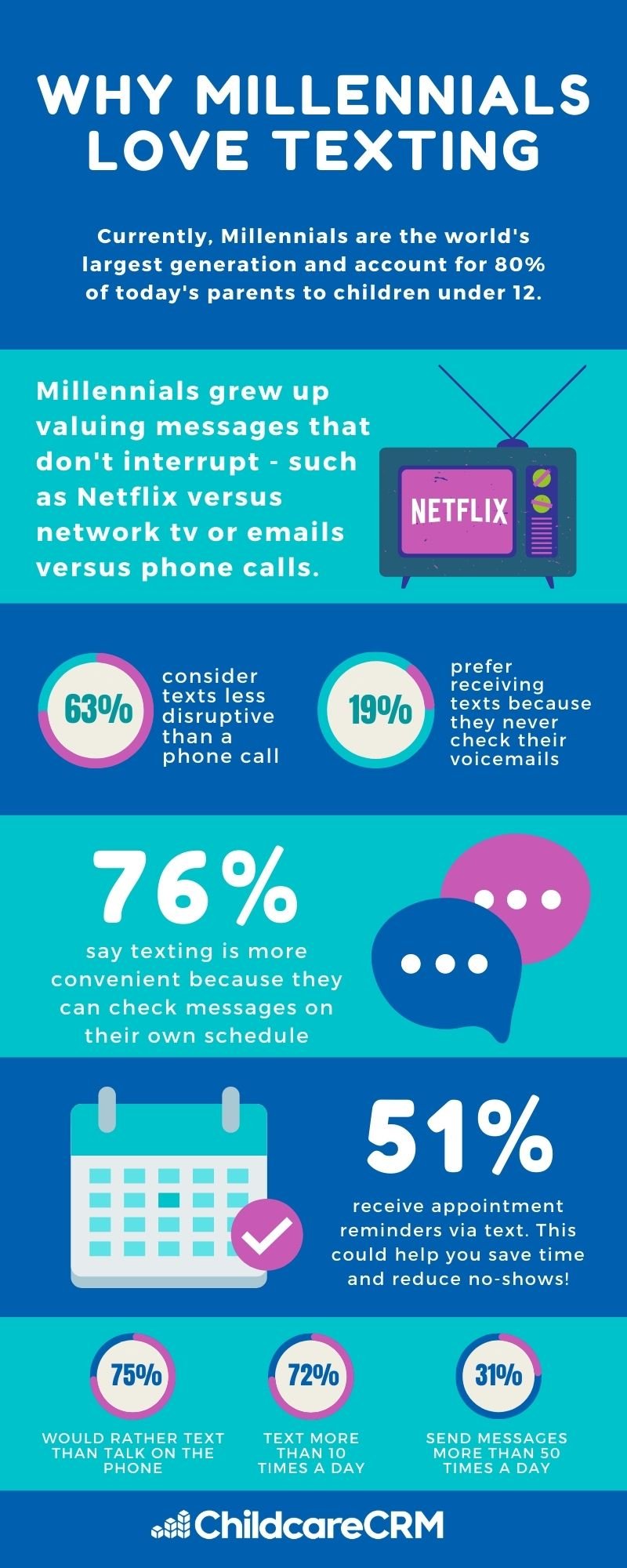 WHY MILLENNIALS LOVE TEXTING

Currently, Millennials are the world's largest generation and account for 80% of today's parents to children under 12.

Millennials grew up valuing messages that don't interrupt - such as Netflix versus network tv or emails versus phone calls.

NETFLIX

63%

consider texts less disruptive than a phone call

19%

prefer receiving texts because they never check their voicemails

76%

say texting is more convenient because they can check messages on their own schedule

51%

receive appointment reminders via text. This could help you save time and reduce no-shows!

75%

WOULD RATHER TEXT THAN TALK ON THE PHONE

72%

TEXT MORE THAN 10 TIMES A DAY

31%

SEND MESSAGES MORE THAN 50 TIMES A DAY

ChildcareCRM